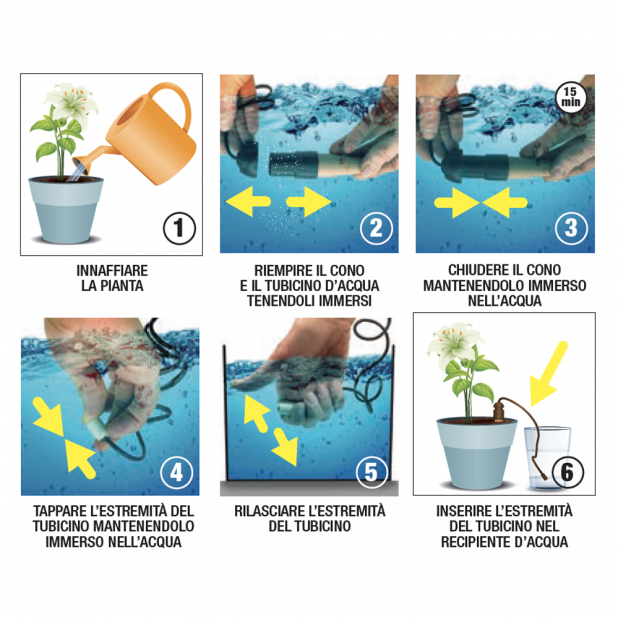 1

INNAFFIARE LA PIANTA

2

RIEMPIRE IL CONO E IL TUBICINO D'ACQUA TENENDOLI IMMERSI

15 min

3

CHIUDERE IL CONO MANTENENDOLO IMMERSO NELL'ACQUA

4

TAPPARE L'ESTREMITÀ DEL TUBICINO MANTENENDOLO IMMERSO NELL'ACQUA

5

RILASCIARE L'ESTREMITÀ DEL TUBICINO

6

INSERIRE L'ESTREMITÀ DEL TUBICINO NEL RECIPIENTE D'ACQUA