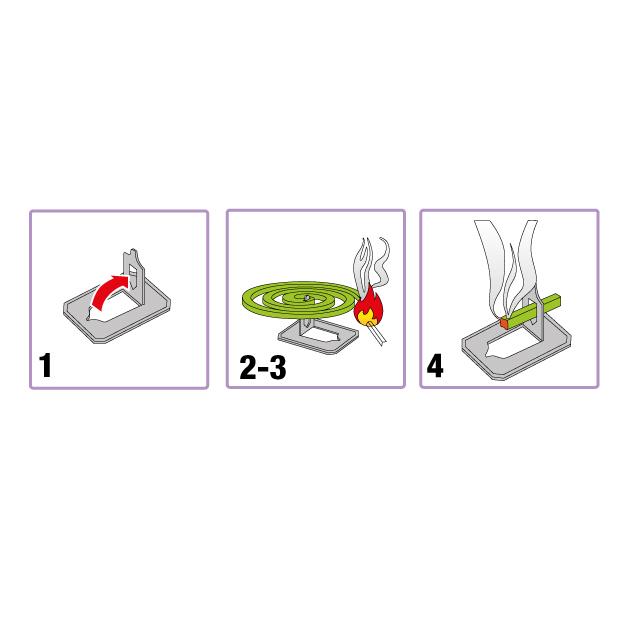 1

2-3

4